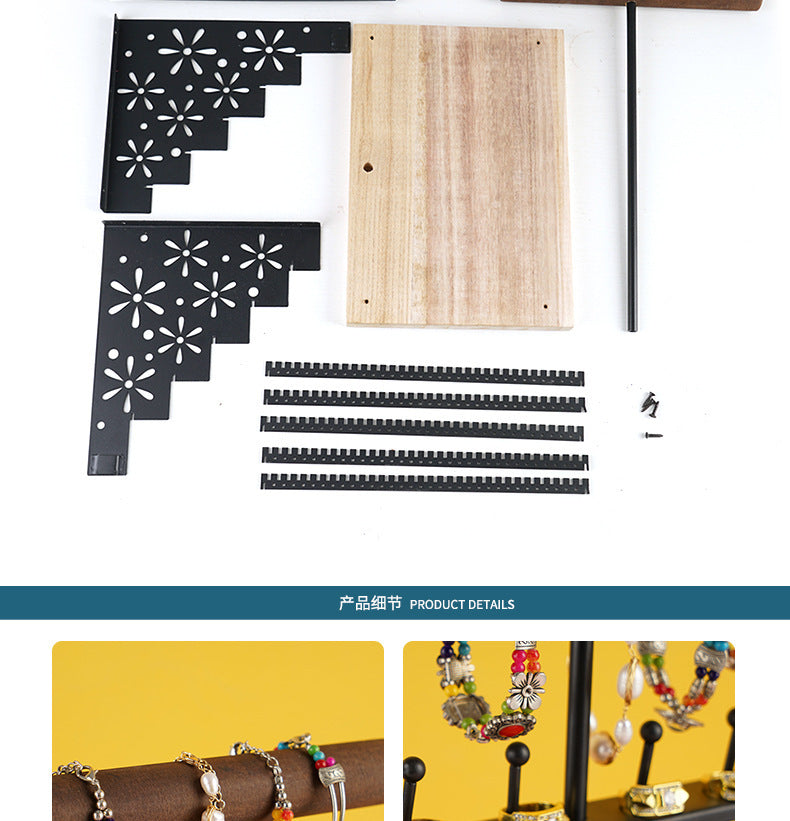 产品细节 PRODUCT DETAILS